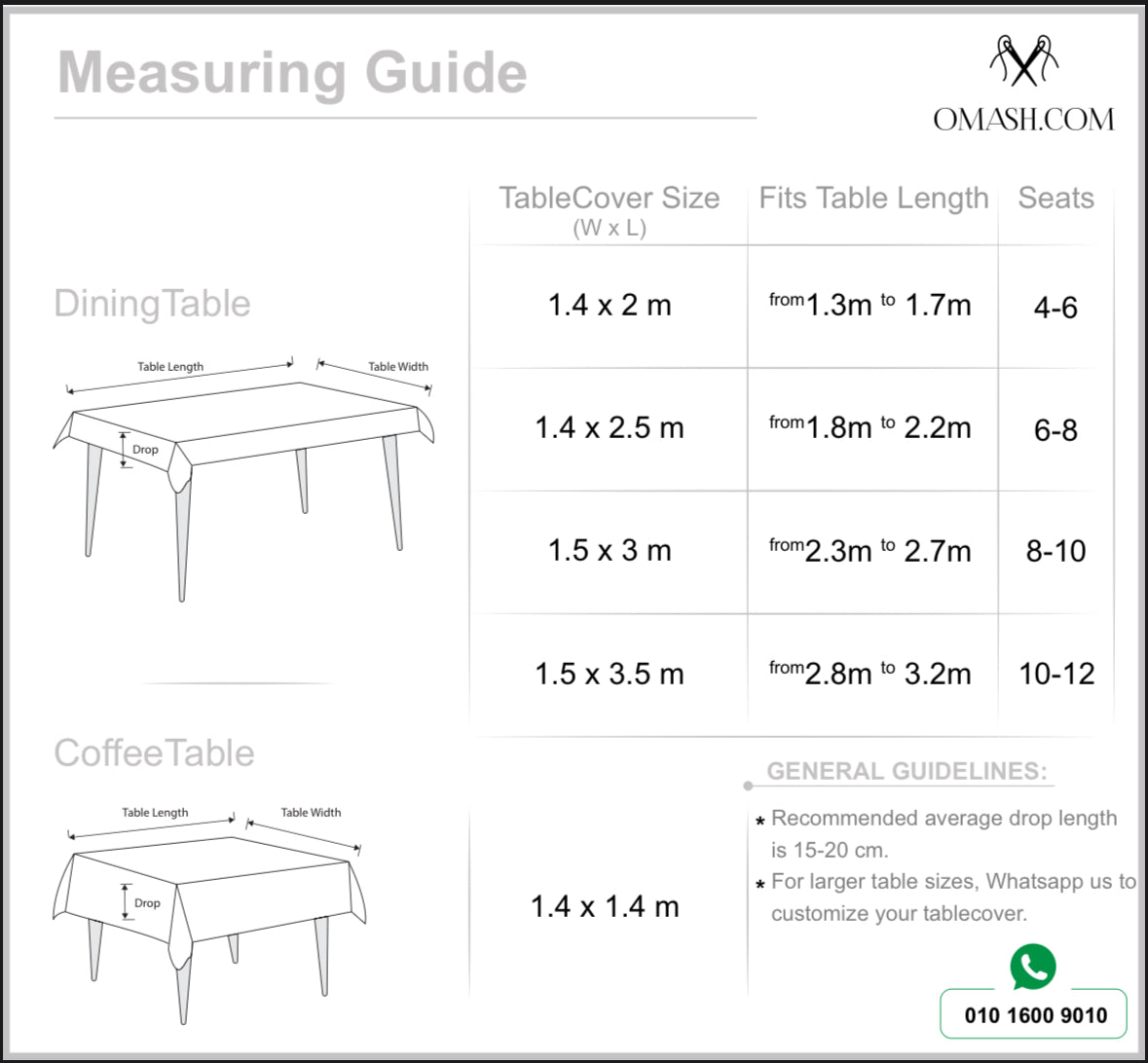 Measuring Guide

OMASH.COM

DiningTable

Table Length
Table Width
Drop

| TableCover Size (W x L) | Fits Table Length | Seats |
|---|---|---|
| 1.4 x 2 m | from 1.3m to 1.7m | 4-6 |
| 1.4 x 2.5 m | from 1.8m to 2.2m | 6-8 |
| 1.5 x 3 m | from 2.3m to 2.7m | 8-10 |
| 1.5 x 3.5 m | from 2.8m to 3.2m | 10-12 |

CoffeeTable

Table Length
Table Width
Drop

1.4 x 1.4 m

GENERAL GUIDELINES:

* Recommended average drop length is 15-20 cm.
* For larger table sizes, Whatsapp us to customize your tablecover.

010 1600 9010